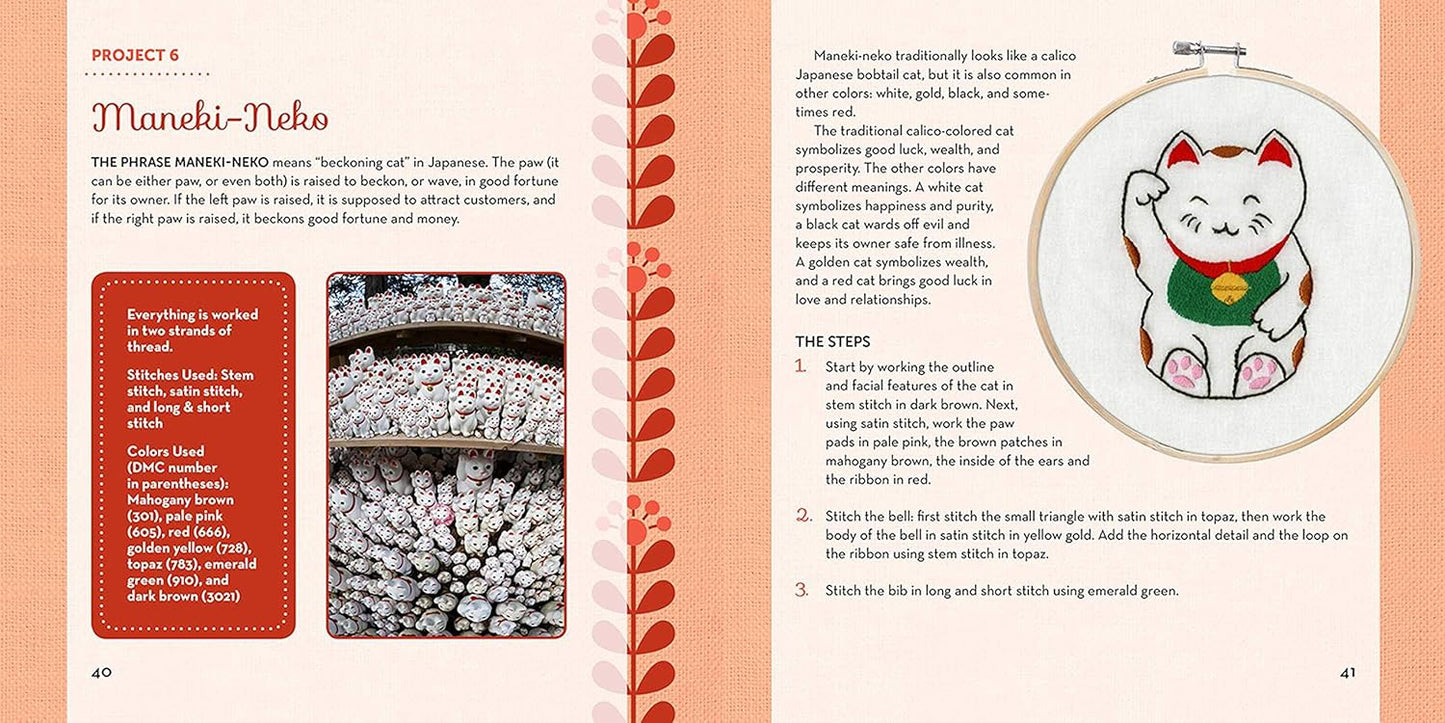 PROJECT 6

Maneki-Neko

THE PHRASE MANEKI-NEKO means "beckoning cat" in Japanese. The paw (it can be either paw, or even both) is raised to beckon, or wave, in good fortune for its owner. If the left paw is raised, it is supposed to attract customers, and if the right paw is raised, it beckons good fortune and money.

Everything is worked in two strands of thread.

Stitches Used: Stem stitch, satin stitch, and long & short stitch

Colors Used (DMC number in parentheses): Mahogany brown (301), pale pink (605), red (666), golden yellow (728), topaz (783), emerald green (910), and dark brown (3021)

40

Maneki-neko traditionally looks like a calico Japanese bobtail cat, but it is also common in other colors: white, gold, black, and sometimes red.

The traditional calico-colored cat symbolizes good luck, wealth, and prosperity. The other colors have different meanings. A white cat symbolizes happiness and purity, a black cat wards off evil and keeps its owner safe from illness. A golden cat symbolizes wealth, and a red cat brings good luck in love and relationships.

THE STEPS

1. Start by working the outline and facial features of the cat in stem stitch in dark brown. Next, using satin stitch, work the paw pads in pale pink, the brown patches in mahogany brown, the inside of the ears and the ribbon in red.

2. Stitch the bell: first stitch the small triangle with satin stitch in topaz, then work the body of the bell in satin stitch in yellow gold. Add the horizontal detail and the loop on the ribbon using stem stitch in topaz.

3. Stitch the bib in long and short stitch using emerald green.

41